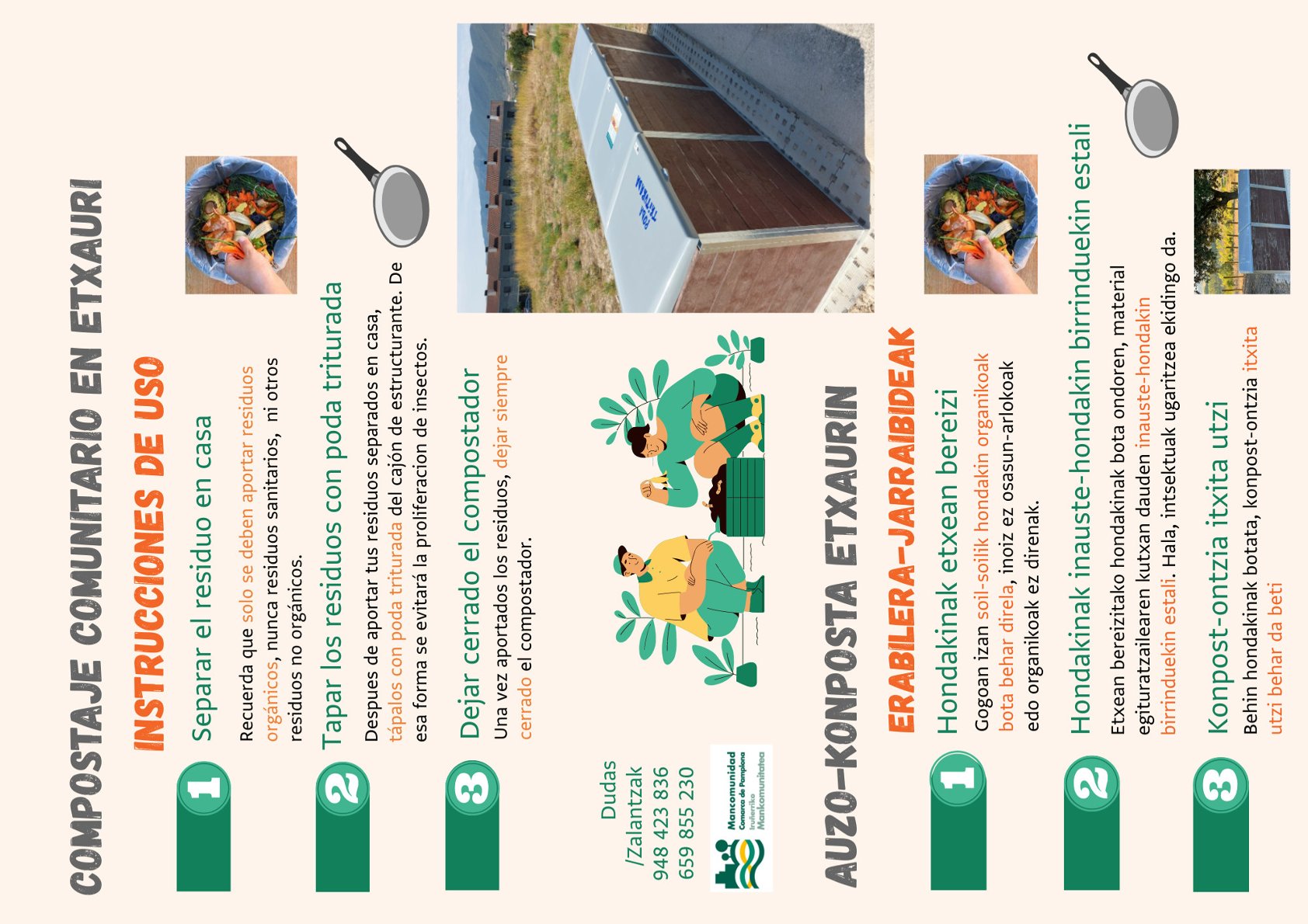 COMPOSTAJE COMUNITARIO EN ETXAURI

INSTRUCCIONES DE USO

1 Separar el residuo en casa

Recuerda que solo se deben aportar residuos orgánicos, nunca residuos sanitarios, ni otros residuos no orgánicos.

2 Tapar los residuos con poda triturada

Despues de aportar tus residuos separados en casa, tápalos con poda triturada del cajón de estructurante. De esa forma se evitará la proliferacion de insectos.

3 Dejar cerrado el compostador

Una vez aportados los residuos, dejar siempre cerrado el compostador.

Dudas /Zalantzak
948 423 836
659 855 230

Mancomunidad Comarca de Pamplona
Iruñerriko Mankomunitatea

AUZO-KONPOSTA ETXAURIN

ERABILERA-JARRAIBIDEAK

1 Hondakinak etxean bereizi

Gogoan izan soil-soilik hondakin organikoak bota behar direla, inoiz ez osasun-arlokoak edo organikoak ez direnak.

2 Hondakinak inauste-hondakin birrinduekin estali

Etxean bereizitako hondakinak bota ondoren, material egituratzailearen kutxan dauden inauste-hondakin birrinduekin estali. Hala, intsektuak ugaritzea ekidingo da.

3 Konpost-ontzia itxita utzi

Behin hondakinak botata, konpost-ontzia itxita utzi behar da beti